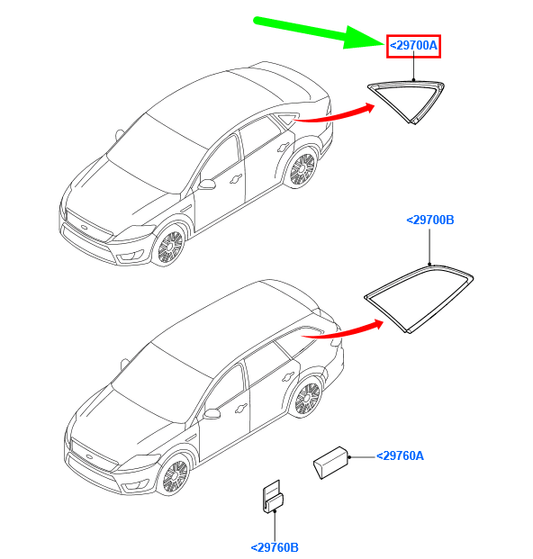 <29700A

<29700B

<29760A

<29760B