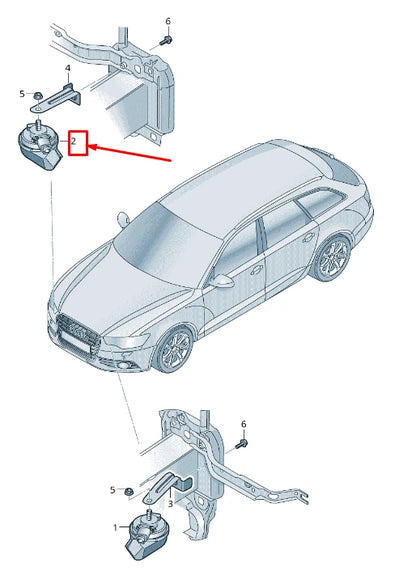 6
4
5
2
6
5
3
1