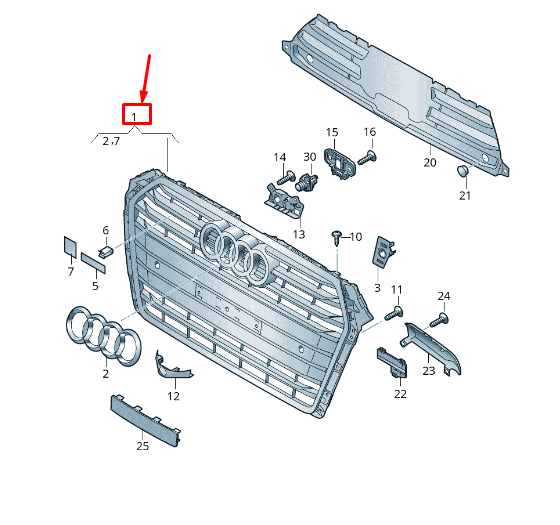 1
2,7
15
16
14
30
20
21
13
6
10
7
5
3
11
24
2
12
23
22
25