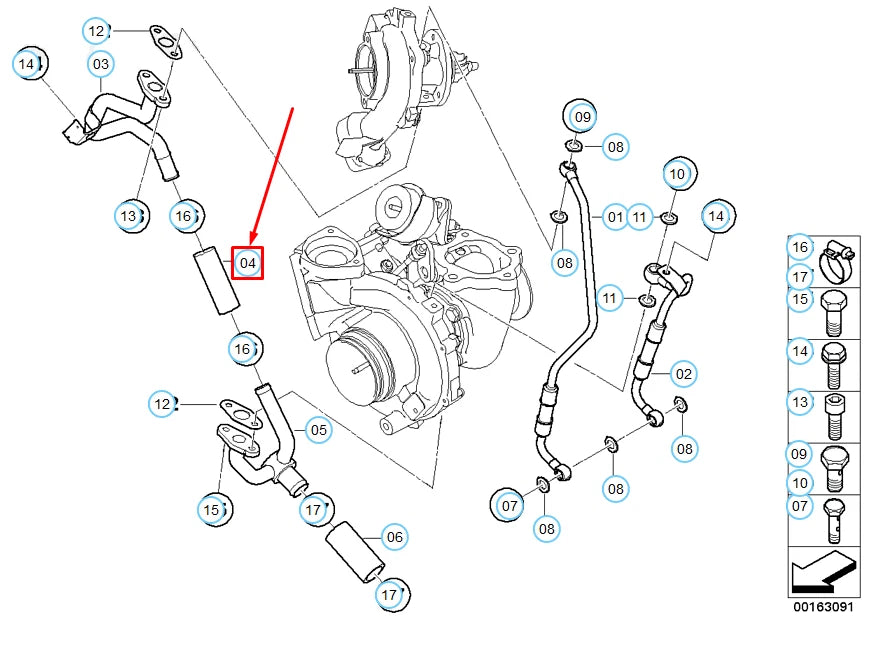 12
14
03
13
16
04
16
12
05
15
17
06
17
09
08
10
01
11
14
08
11
02
08
08
07
08
16
17
15
14
13
09
10
07
00163091