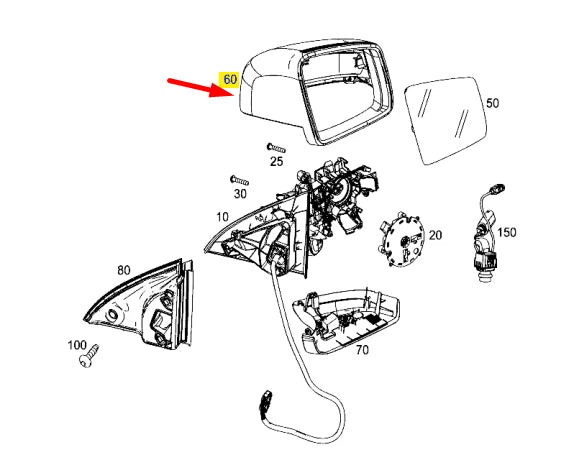 60
50
25
30
10
20
150
80
70
100