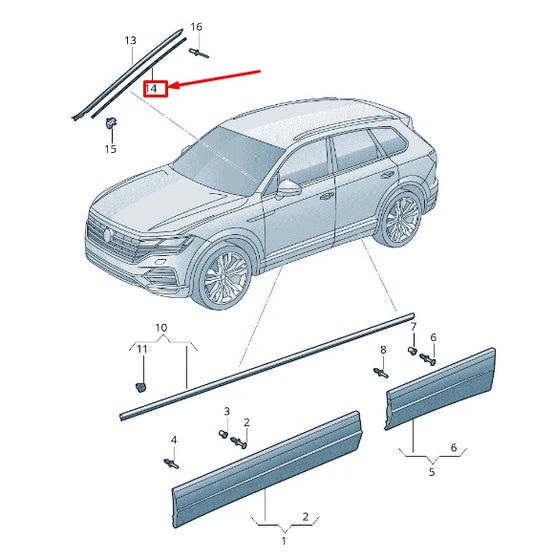 13
16
14
15
10
11
7
6
8
3
2
4
6
5
2
1