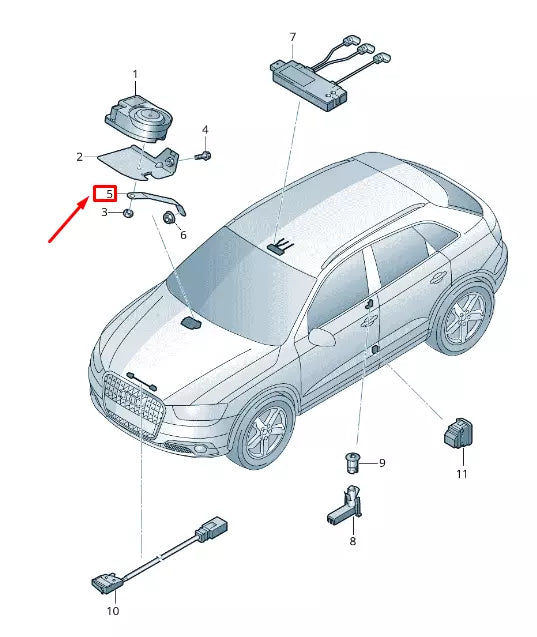 7
1
4
2
5
3
6
9
11
8
10