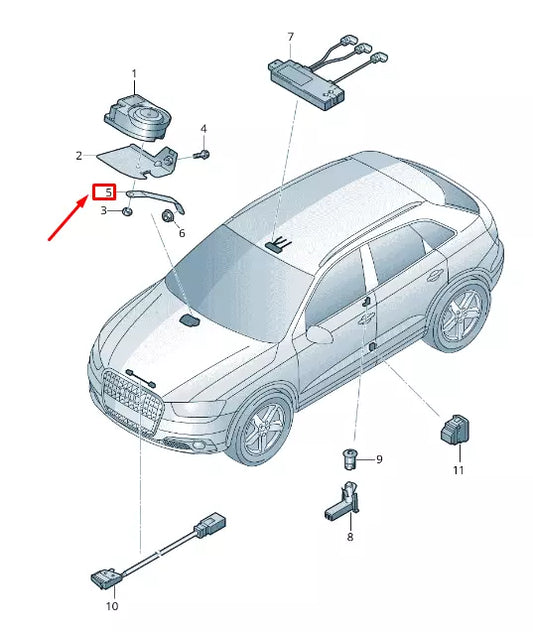 7
1
4
2
5
3
6
9
11
8
10