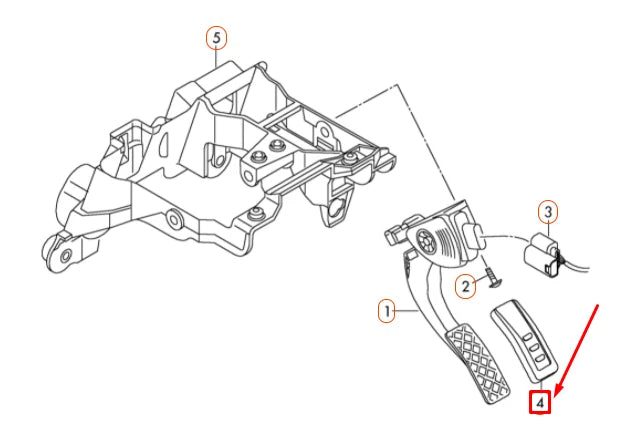 5
3
2
1
4