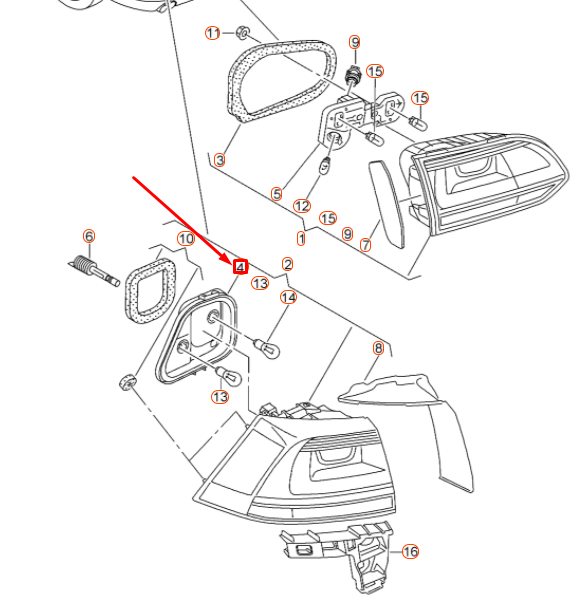 11
9
15
15
3
5
12
15
1
9
7
6
10
4
2
13
14
8
13
16