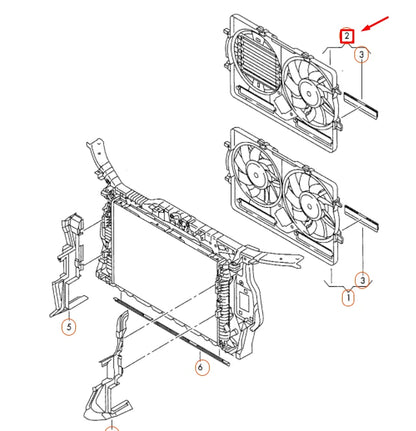 2
3
3
1
5
6