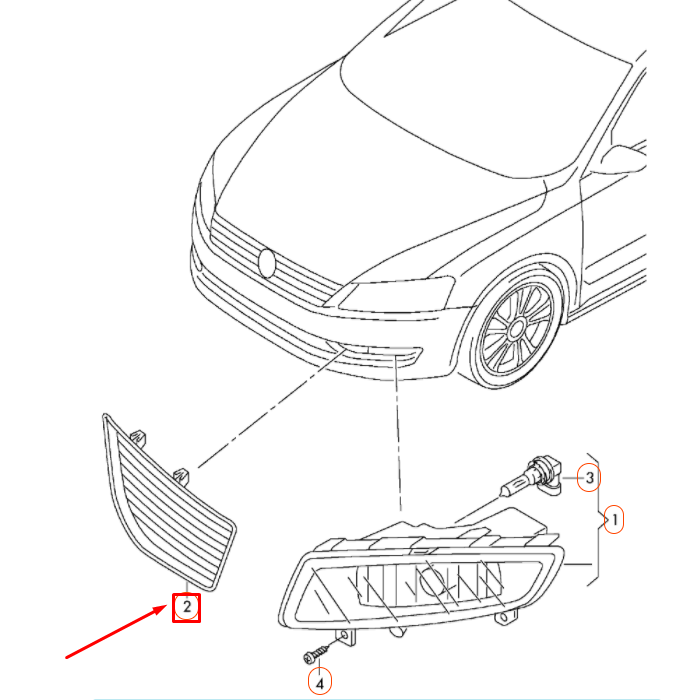 3
1
2
4