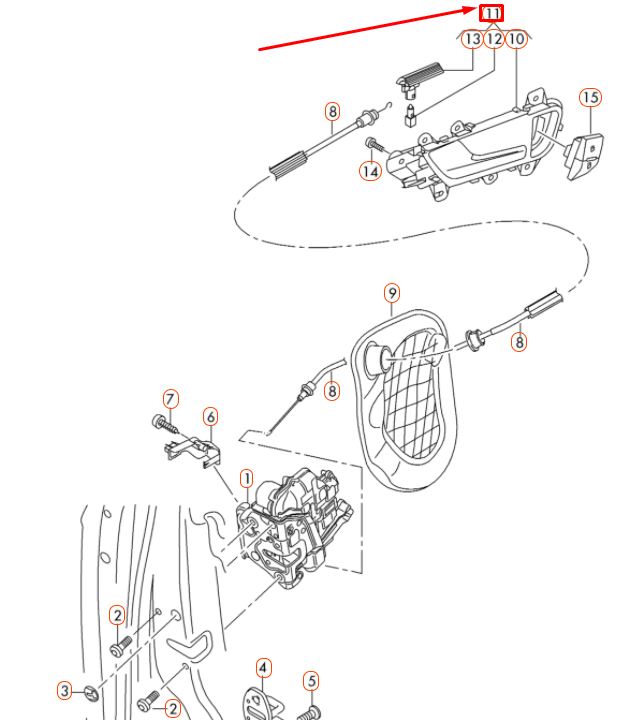 11
13
12
10
15
8
14
9
8
8
7
6
1
2
3
2
4
5