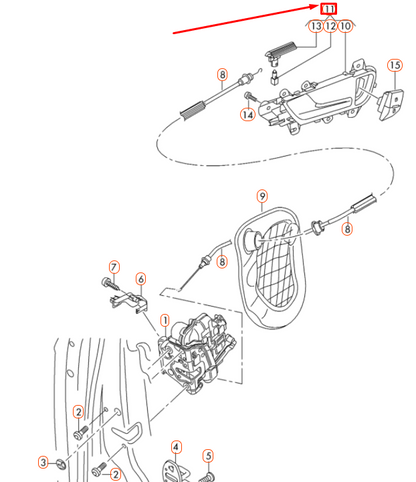 11
13
12
10
15
8
14
9
8
8
7
6
1
2
3
2
4
5