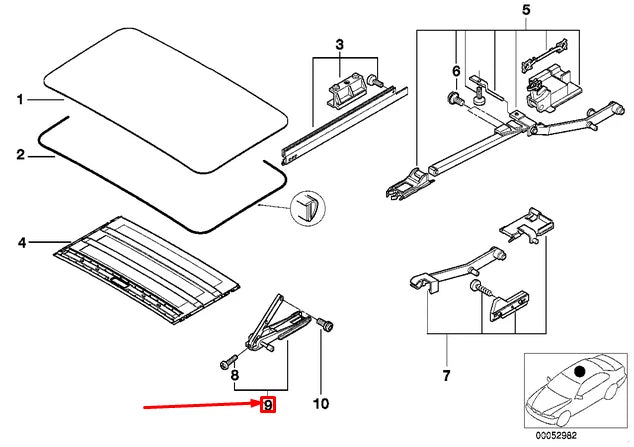 1
2
3
4
5
6
7
8
9
10
00052982