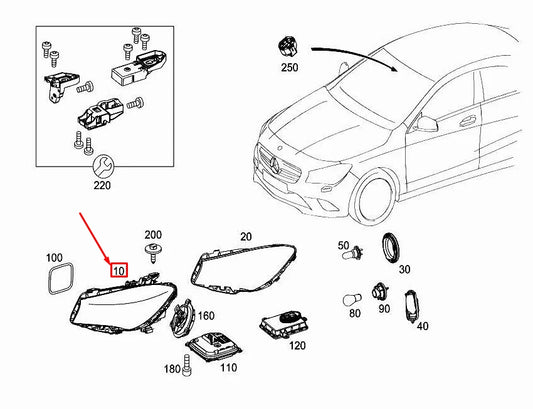 250
220
200
20
100
10
50
30
160
80
90
40
120
180
110