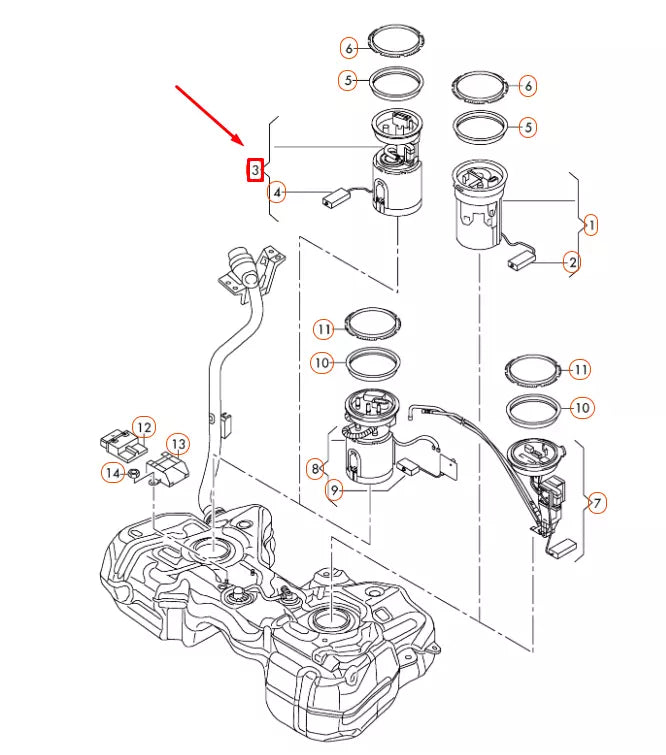 6
5
6
5
3
4
1
2
11
10
11
10
12
13
14
8
9
7