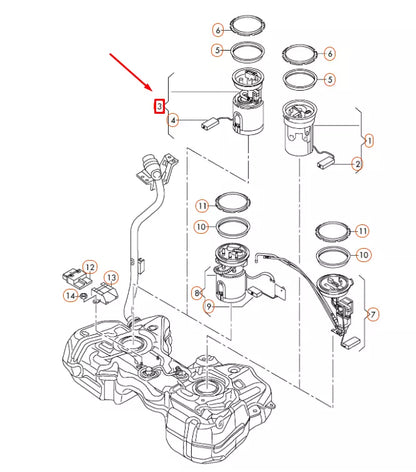 6
5
6
5
3
4
1
2
11
10
11
10
12
13
14
8
9
7