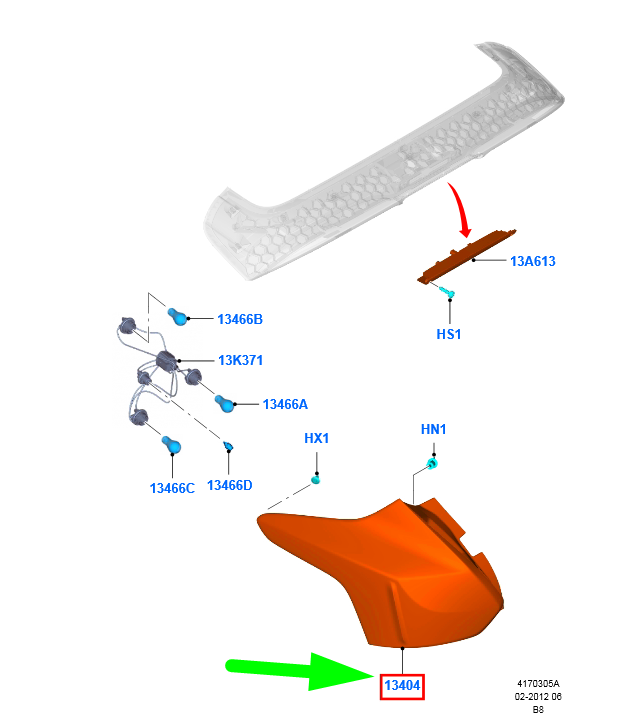 13A613
HS1
13466B
13K371
13466A
13466C
13466D
HX1
HN1
13404
4170305A
02-2012 06
B8