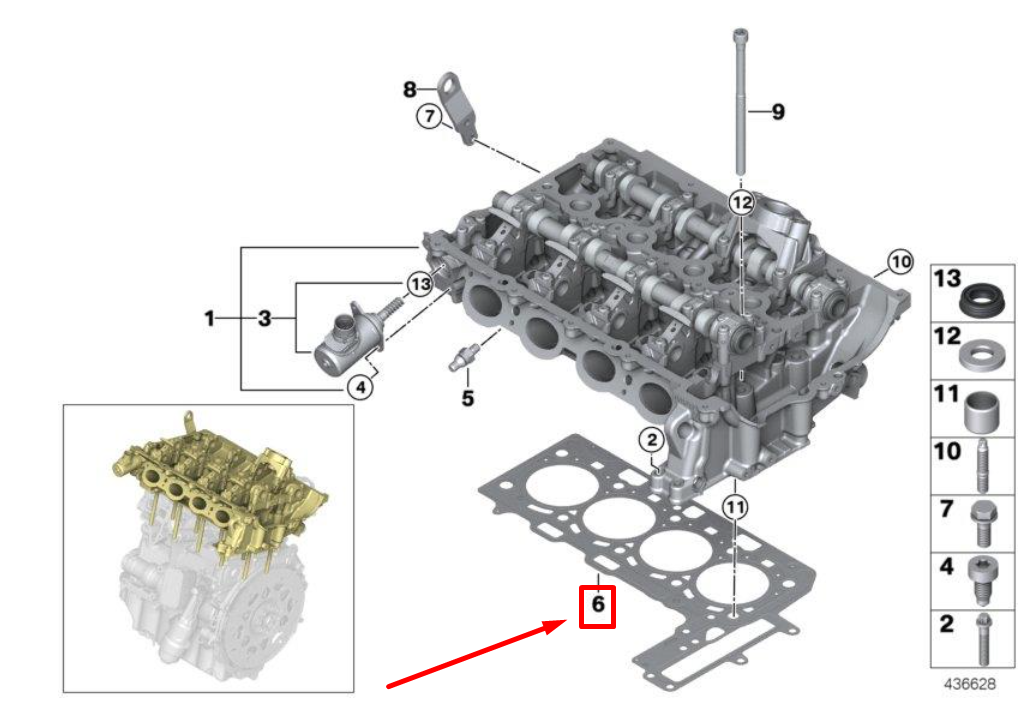 8
7
9
12
10
1
3
13
4
5
2
11
6
13
12
11
10
7
4
2
436628