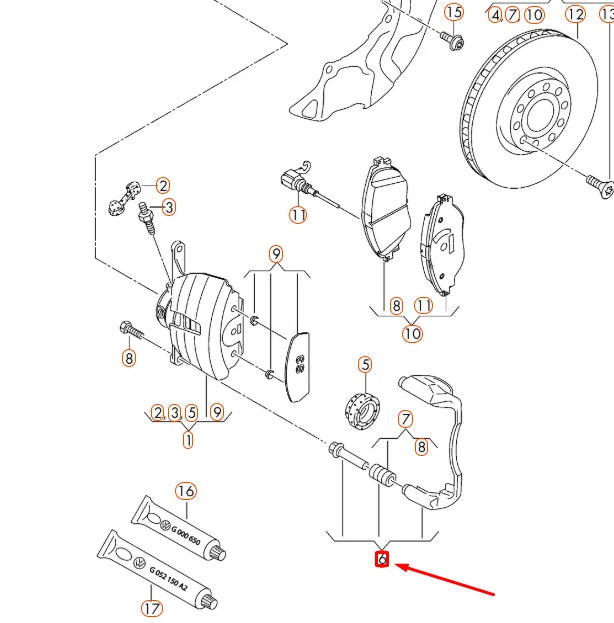 15
4 7 10
12
13
2
3
11
9
8
11
10
8
5
2 3 5 9
1
7
8
16
G 000 650
G 052 150 A2
17
6