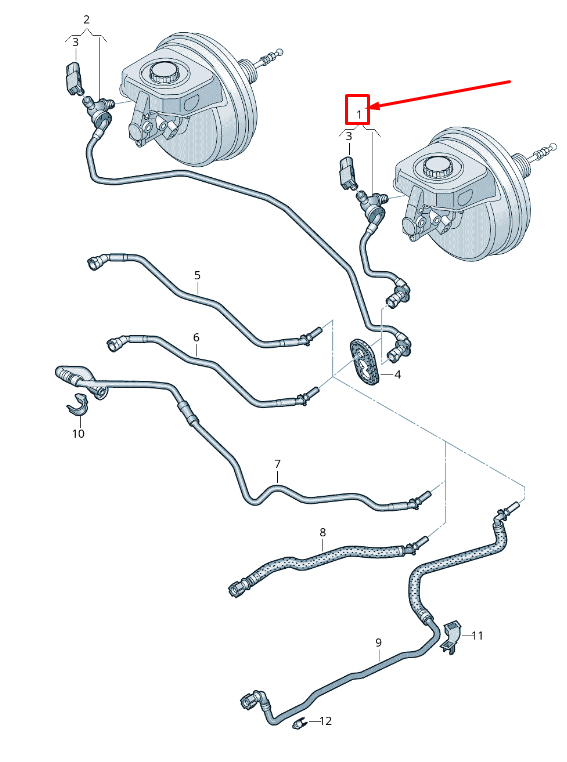 2
3
1
3
5
6
4
10
7
8
9
11
12