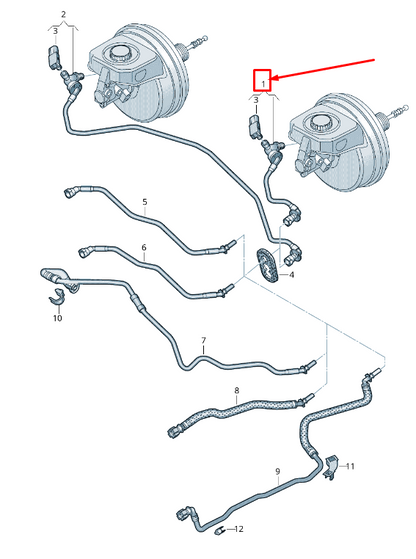 2
3
1
3
5
6
4
10
7
8
9
11
12