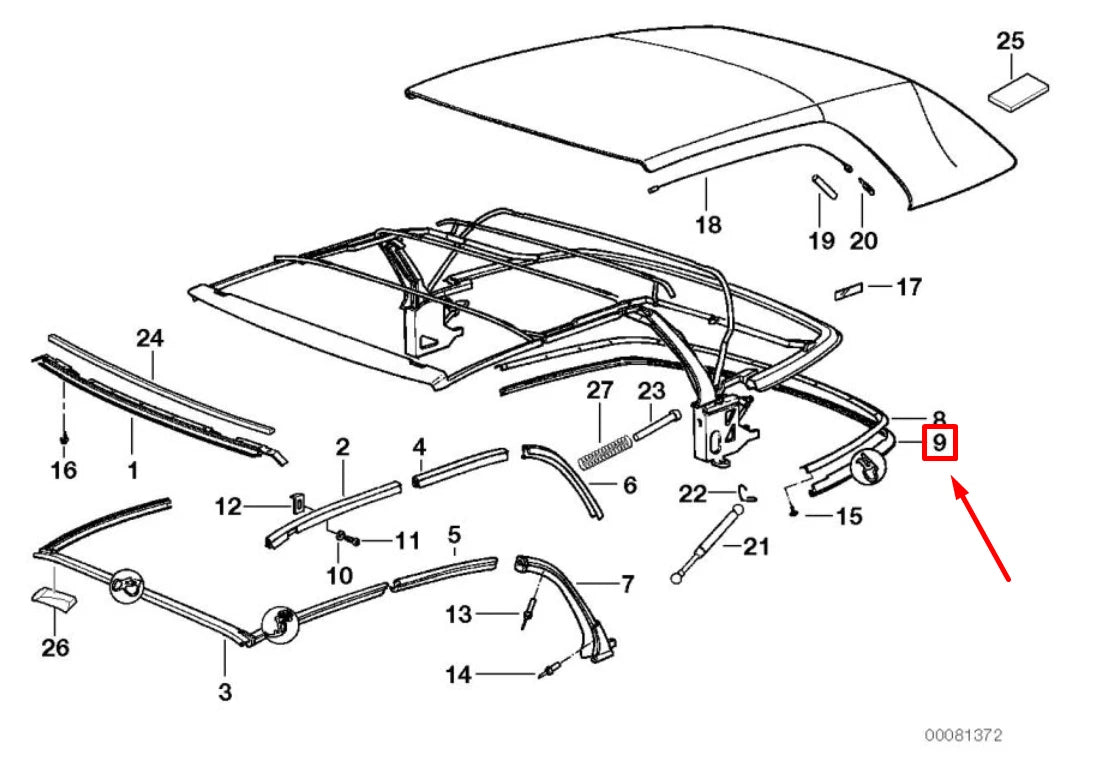 25
18
19
20
17
24
27
23
8
9
16
1
2
4
6
22
15
12
11
10
5
21
7
13
26
3
14
00081372