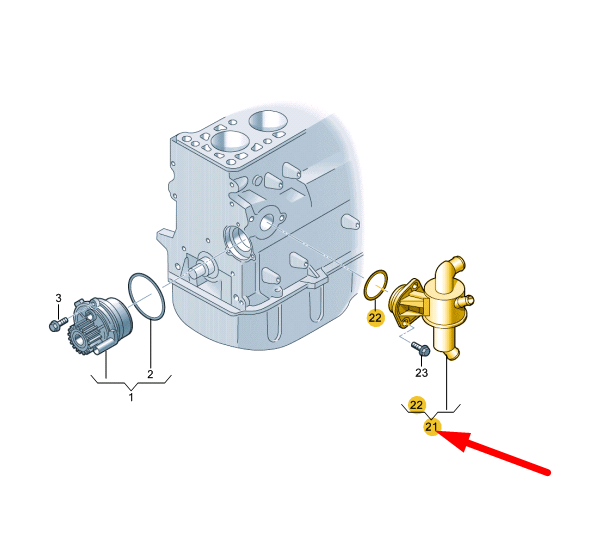 3
2
1
22
23
22
21