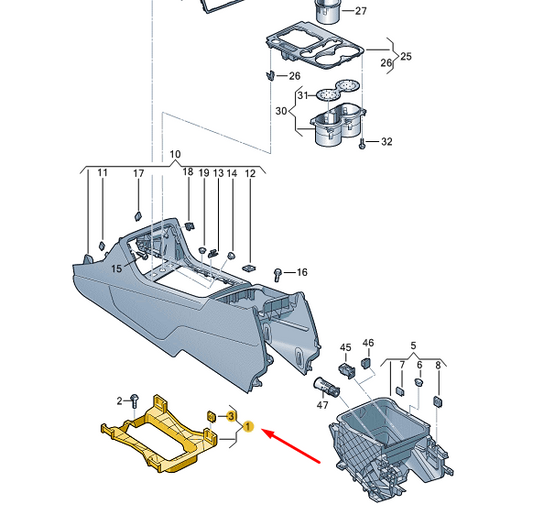 27
25
26
26
31
30
32
10
11
17
18
19
13
14
12
15
16
45
46
5
7
6
8
47
2
3
1