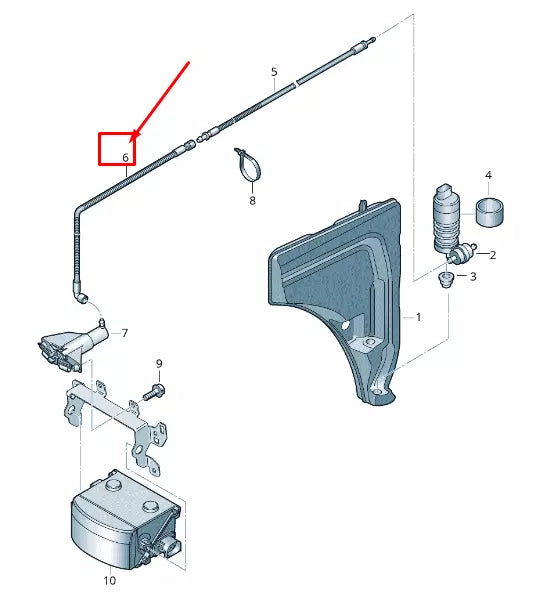 5
6
8
4
2
3
1
7
9
10