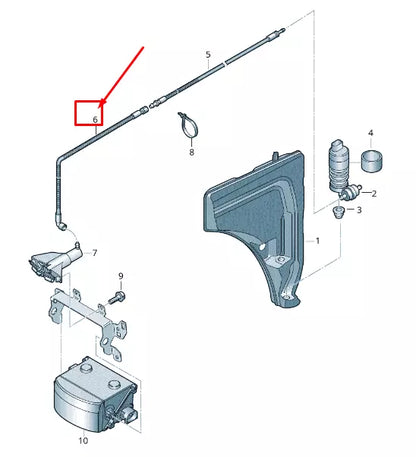 5
6
8
4
2
3
1
7
9
10