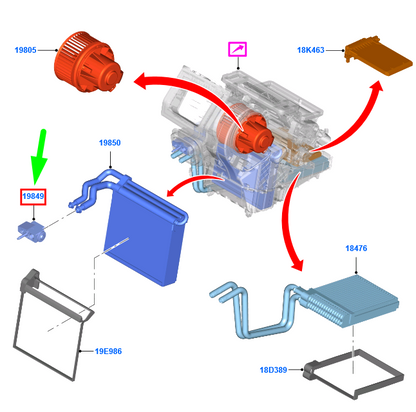 19805

18K463

19850

19849

18476

19E986

18D389