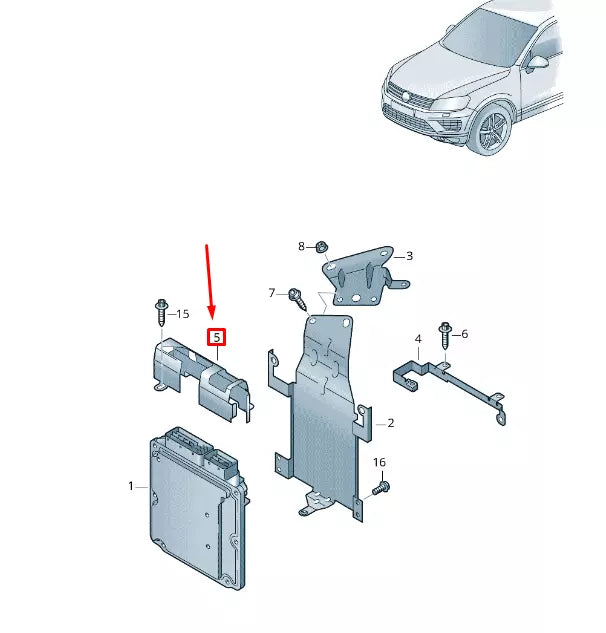 8
3
7
15
5
4
6
2
16
1