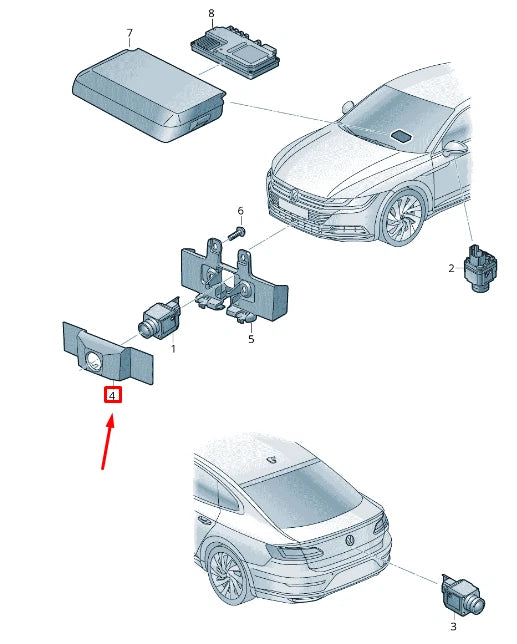 8
7
6
2
1
5
4
3