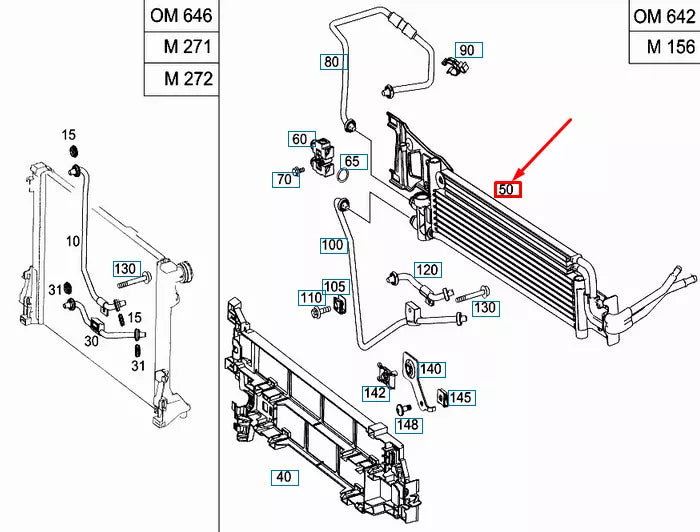 OM 646
M 271
M 272

15
10
130
31
15
30
31

OM 642
M 156

80
90
60
65
70
50
100
120
105
110
130
140
142
145
148
40