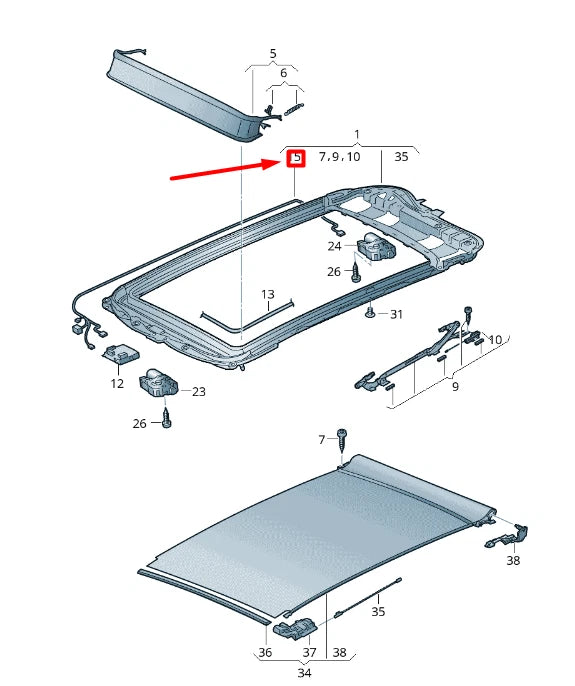 5
6
1
5 7,9,10 35
24
26
13
31
10
9
12
23
26
7
38
35
36 37 38
34