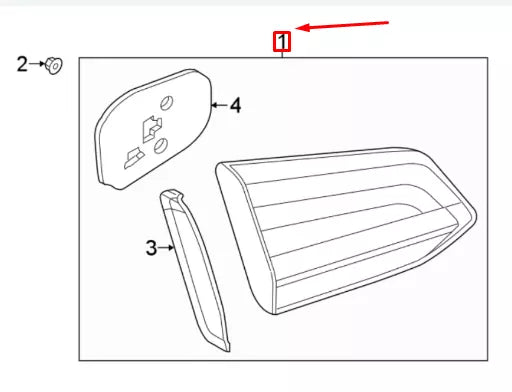 1
2
4
3