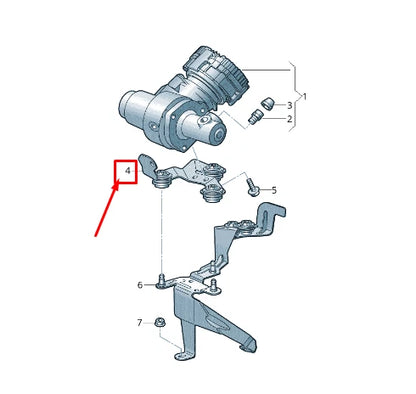 1
3
2
4
5
6
7