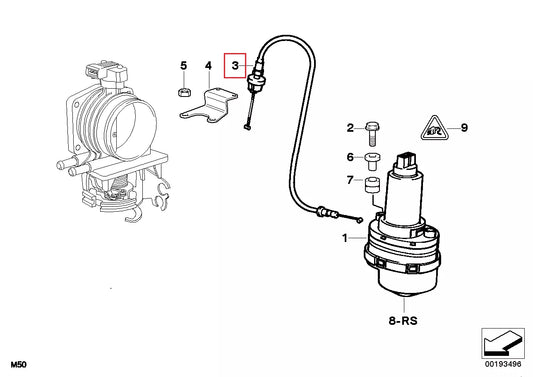 5
4
3
2
9
6
7
1
8-RS
M50
00193496