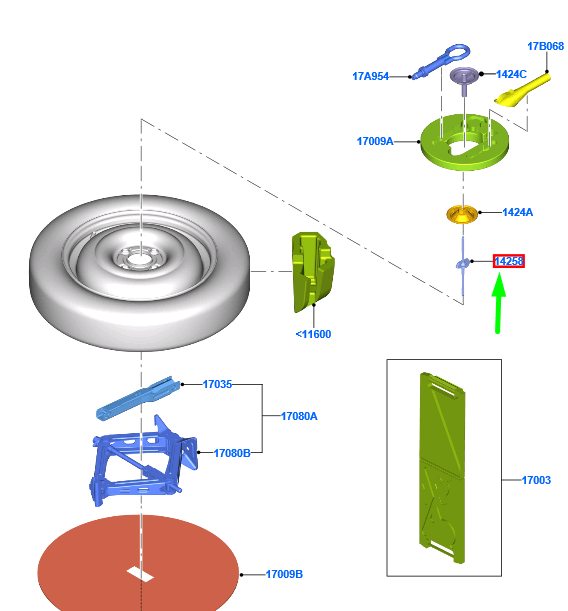 17B068
17A954
1424C
17009A
1424A
14258
<11600
17035
17080A
17080B
17003
17009B