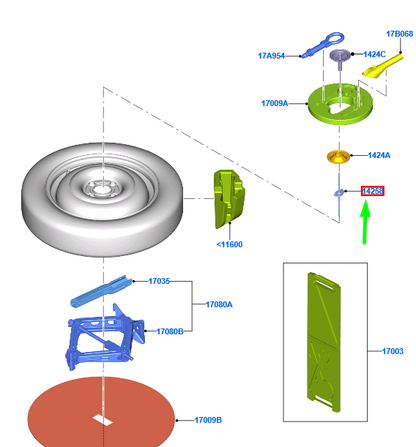 17B068
17A954
1424C
17009A
1424A
14258
<11600
17035
17080A
17080B
17003
17009B