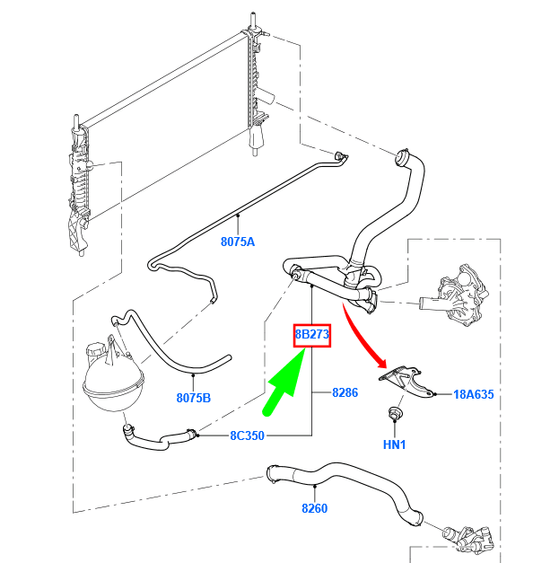 8075A

8B273

8075B

8286

18A635

8C350

HN1

8260