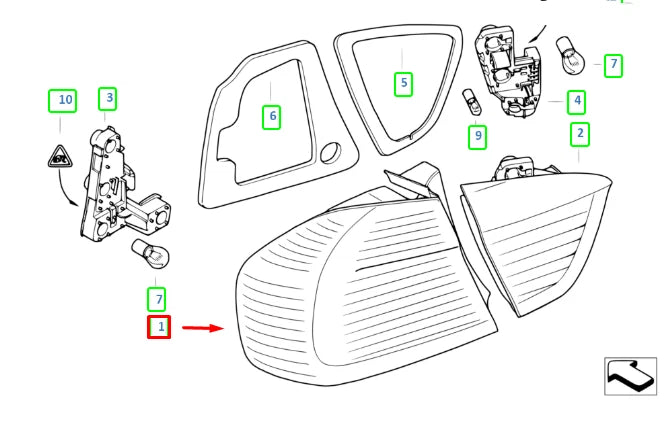 10
3
6
5
7
4
9
2
7
1