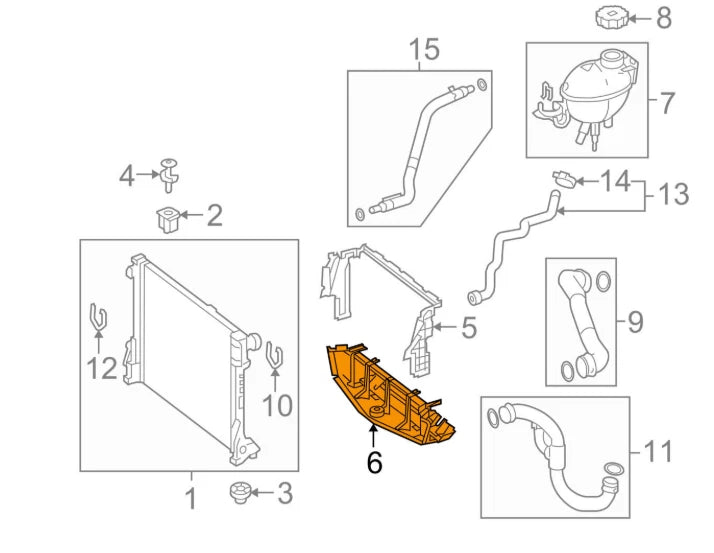 8
15
7
4
14
13
2
5
9
12
10
6
11
1
3