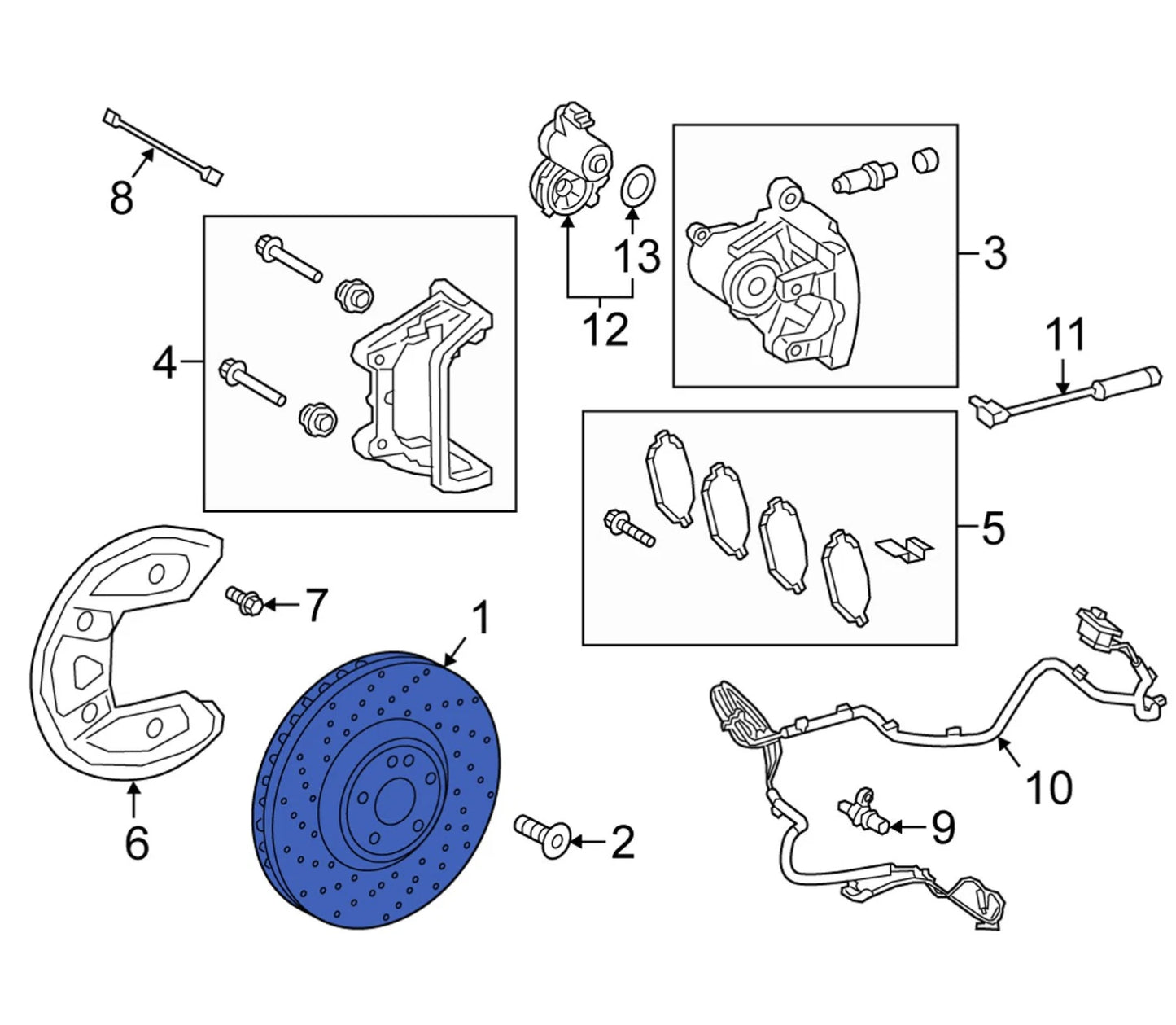 8
13
3
12
4
11
5
7
1
6
2
10
9