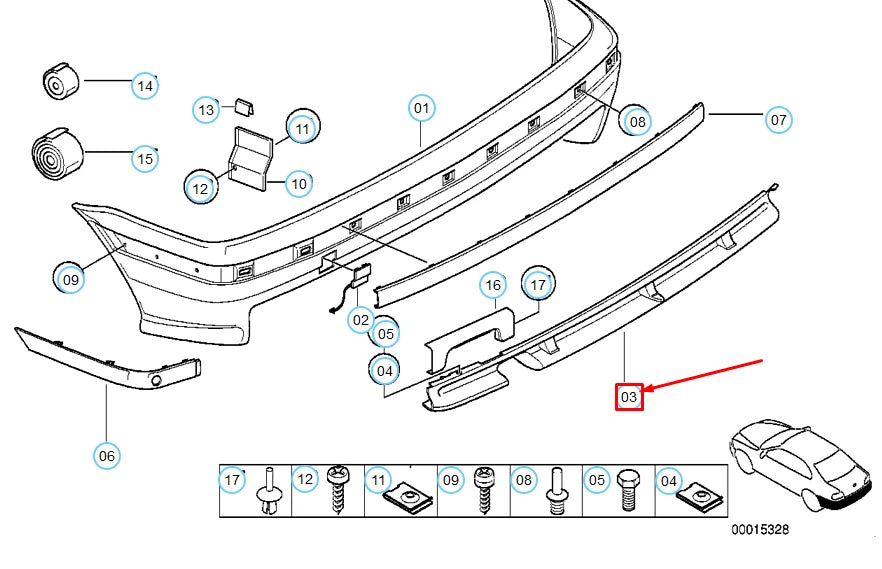 14
13
11
01
08
07
15
12
10
09
16
17
02
05
04
03
06
17
12
11
09
08
05
04
00015328