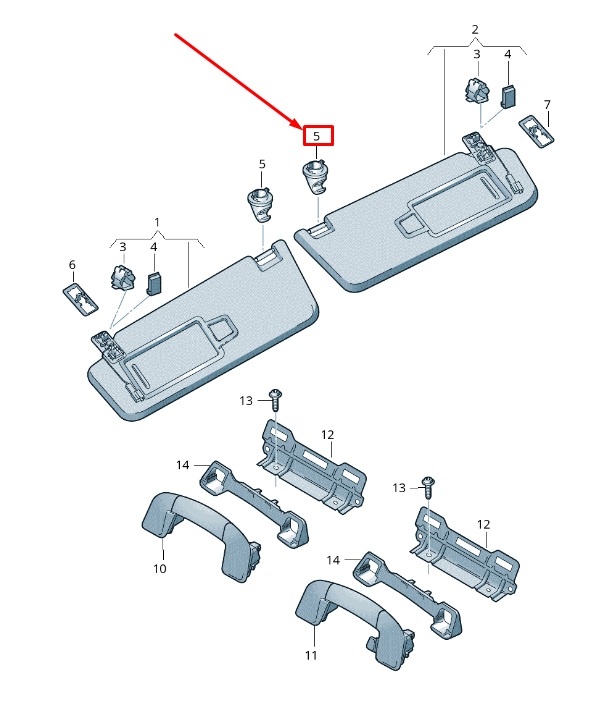 2
3
4
7
5
5
1
3
4
6
13
12
14
13
12
10
14
11