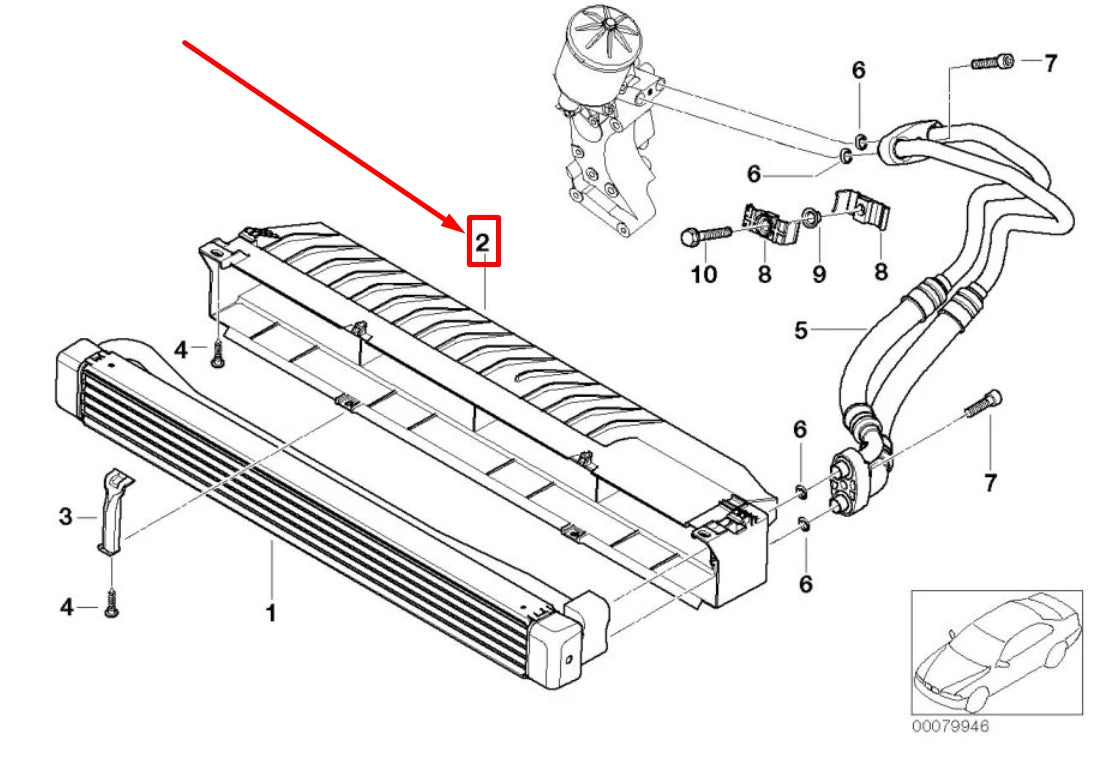 6
7
6
2
10
8
9
8
5
4
6
7
3
6
4
1
00079946