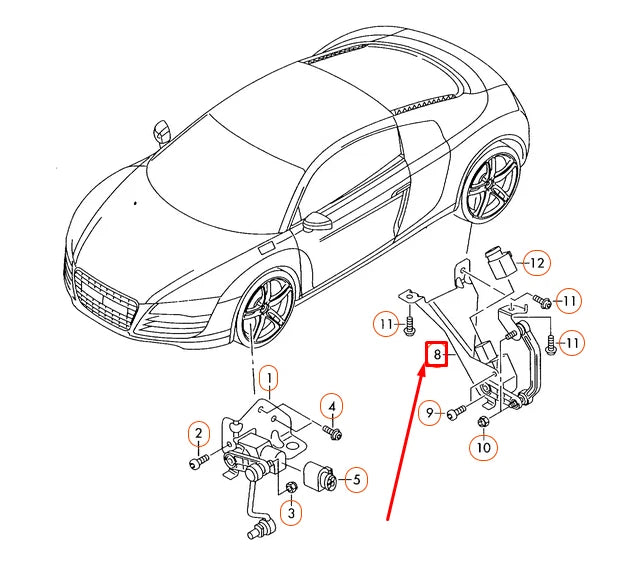 12
11
11
11
8
9
10
1
4
2
5
3