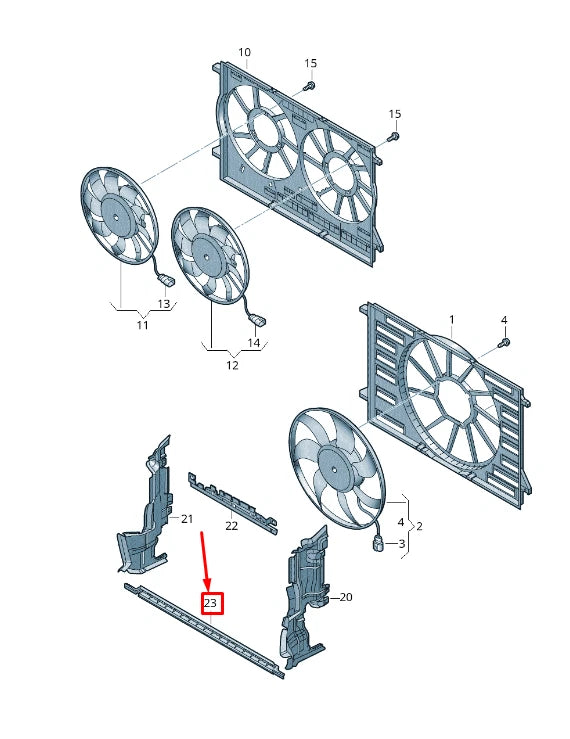 10
15
15
13
11
14
12
1
4
21
22
4
2
3
23
20