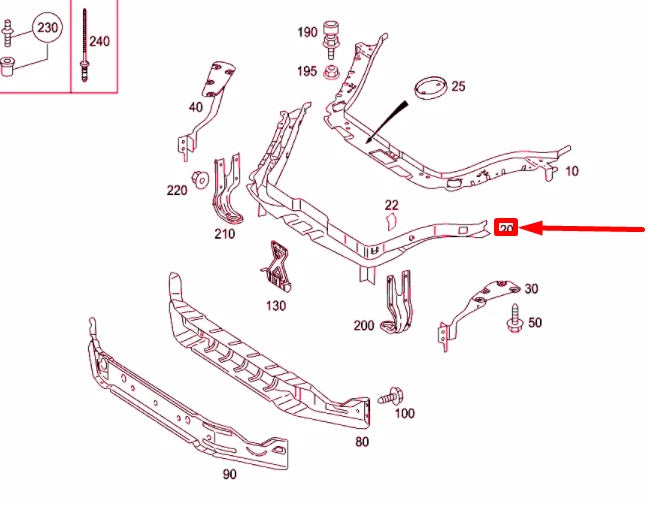 230
240
190
195
25
40
10
220
22
20
210
130
30
200
50
100
80
90