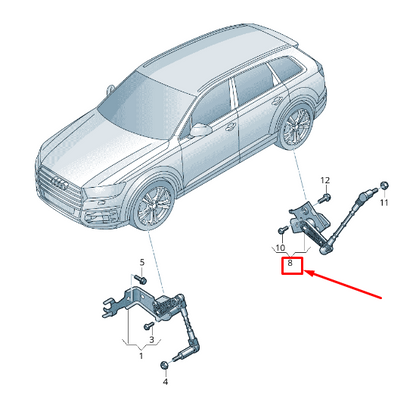 12
11
10
8
5
3
1
4