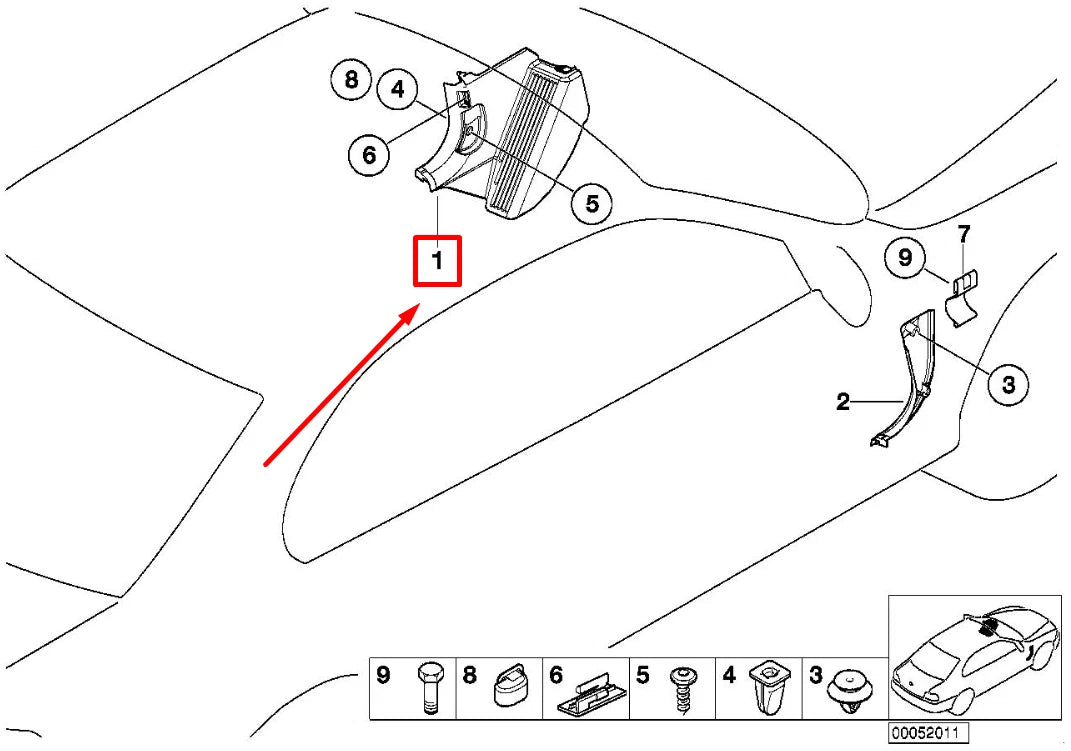 8
4
6
5
1
9
7
3
2
9
8
6
5
4
3
00052011